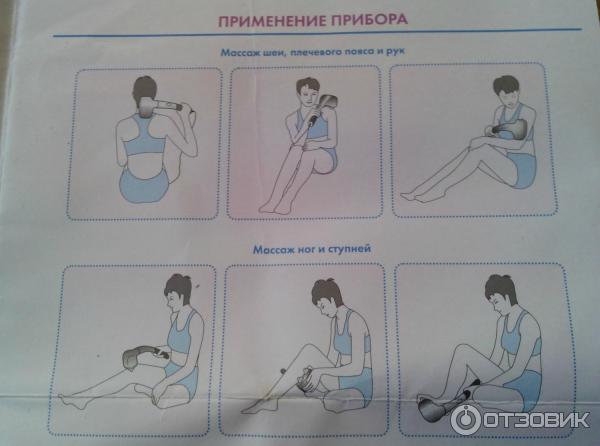 ПРИМЕНЕНИЕ ПРИБОРА

Массаж шеи, плечевого пояса и рук

Массаж ног и ступней

ОТЗОВИК